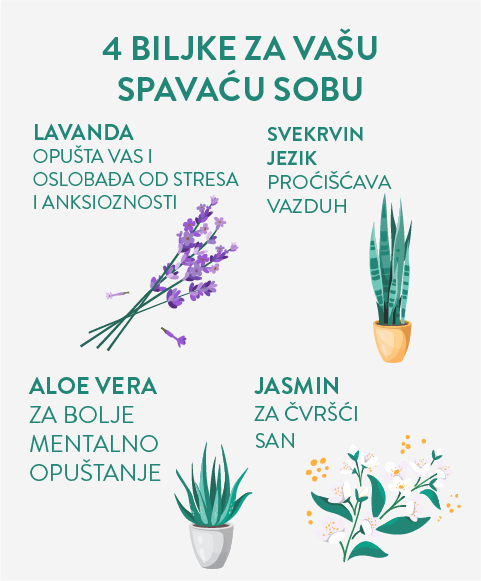 4 BILJKE ZA VAŠU SPAVAĆU SOBU

LAVANDA
OPUŠTA VAS I OSLOBAĐA OD STRESA I ANKSIOZNOSTI

SVEKRVIN JEZIK
PROĆIŠĆAVA VAZDUH

ALOE VERA
ZA BOLJE MENTALNO OPUŠTANJE

JASMIN
ZA ČVRŠĆI SAN