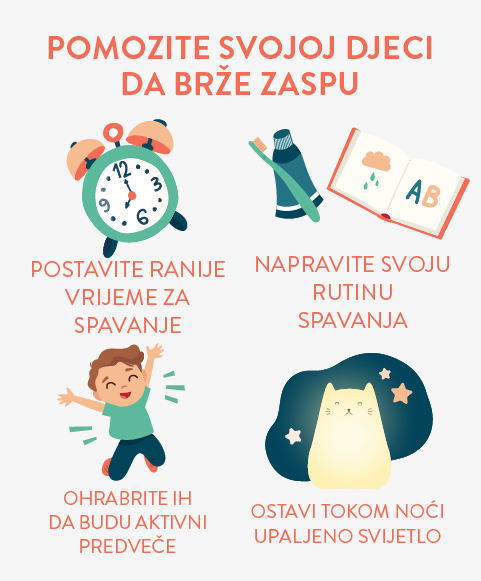 POMOZITE SVOJOJ DJECI DA BRŽE ZASPU

12
3
6
9

POSTAVITE RANIJE VRIJEME ZA SPAVANJE

AB

NAPRAVITE SVOJU RUTINU SPAVANJA

OHRABRITE IH DA BUDU AKTIVNI PREDVEČE

OSTAVI TOKOM NOĆI UPALJENO SVIJETLO