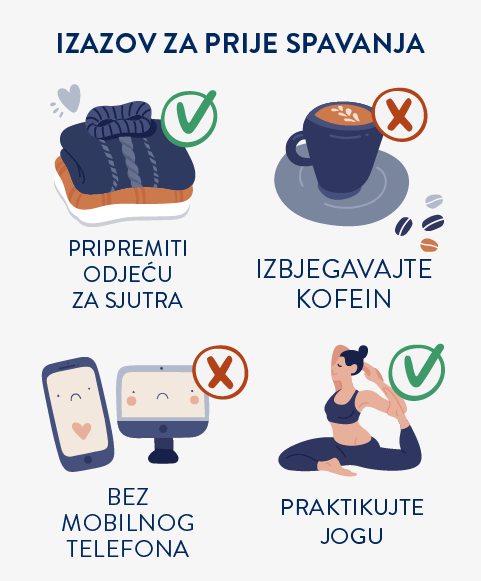 IZAZOV ZA PRIJE SPAVANJA

PRIPREMITI ODJEĆU ZA SJUTRA

IZBJEGAVAJTE KOFEIN

BEZ MOBILNOG TELEFONA

PRAKTIKUJTE JOGU